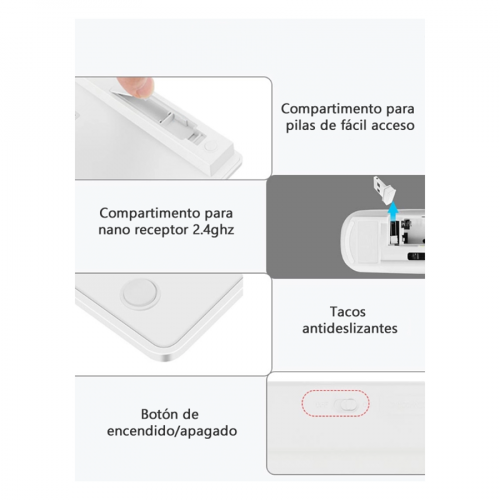 Compartimento para pilas de fácil acceso

Compartimento para nano receptor 2.4ghz

Tacos antideslizantes

Botón de encendido/apagado